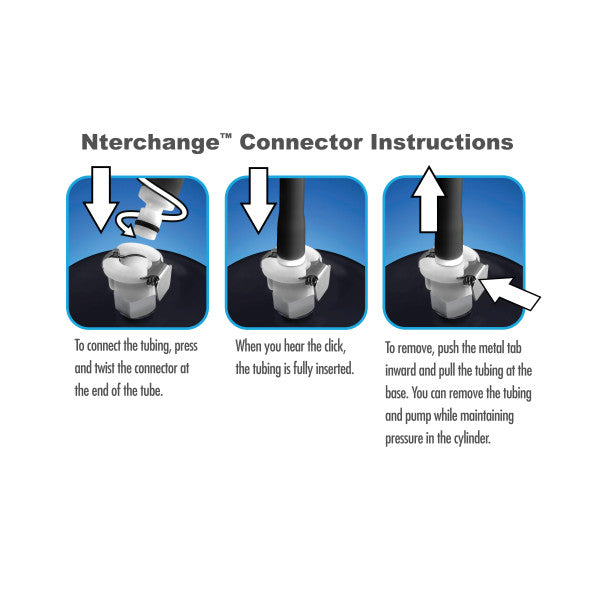 Nterchange™ Connector Instructions

To connect the tubing, press and twist the connector at the end of the tube.

When you hear the click, the tubing is fully inserted.

To remove, push the metal tab inward and pull the tubing at the base. You can remove the tubing and pump while maintaining pressure in the cylinder.